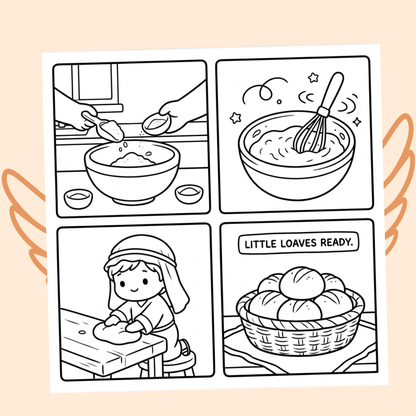 LITTLE LOAVES READY.